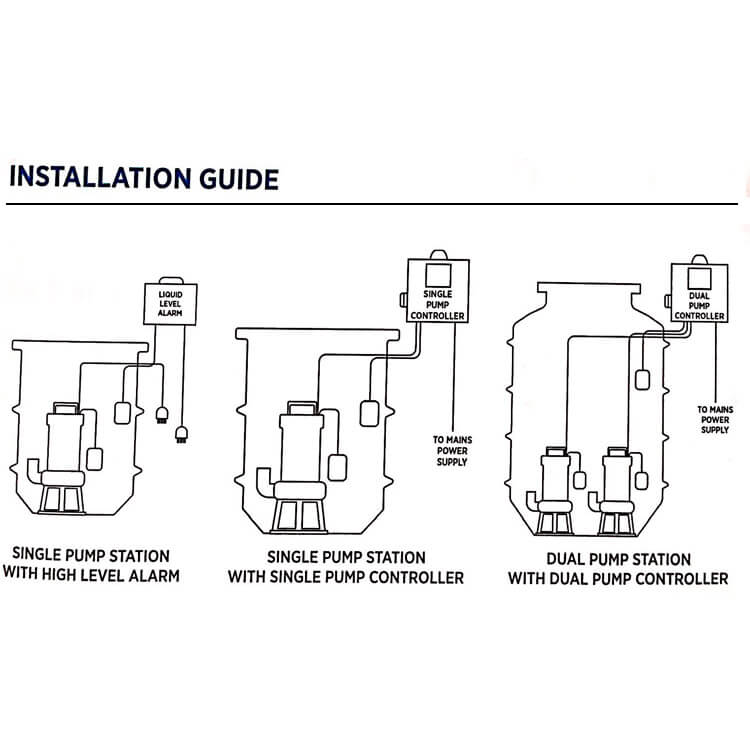 INSTALLATION GUIDE

LIQUID LEVEL ALARM

SINGLE PUMP STATION WITH HIGH LEVEL ALARM

SINGLE PUMP CONTROLLER

TO MAINS POWER SUPPLY

SINGLE PUMP STATION WITH SINGLE PUMP CONTROLLER

DUAL PUMP CONTROLLER

TO MAINS POWER SUPPLY

DUAL PUMP STATION WITH DUAL PUMP CONTROLLER